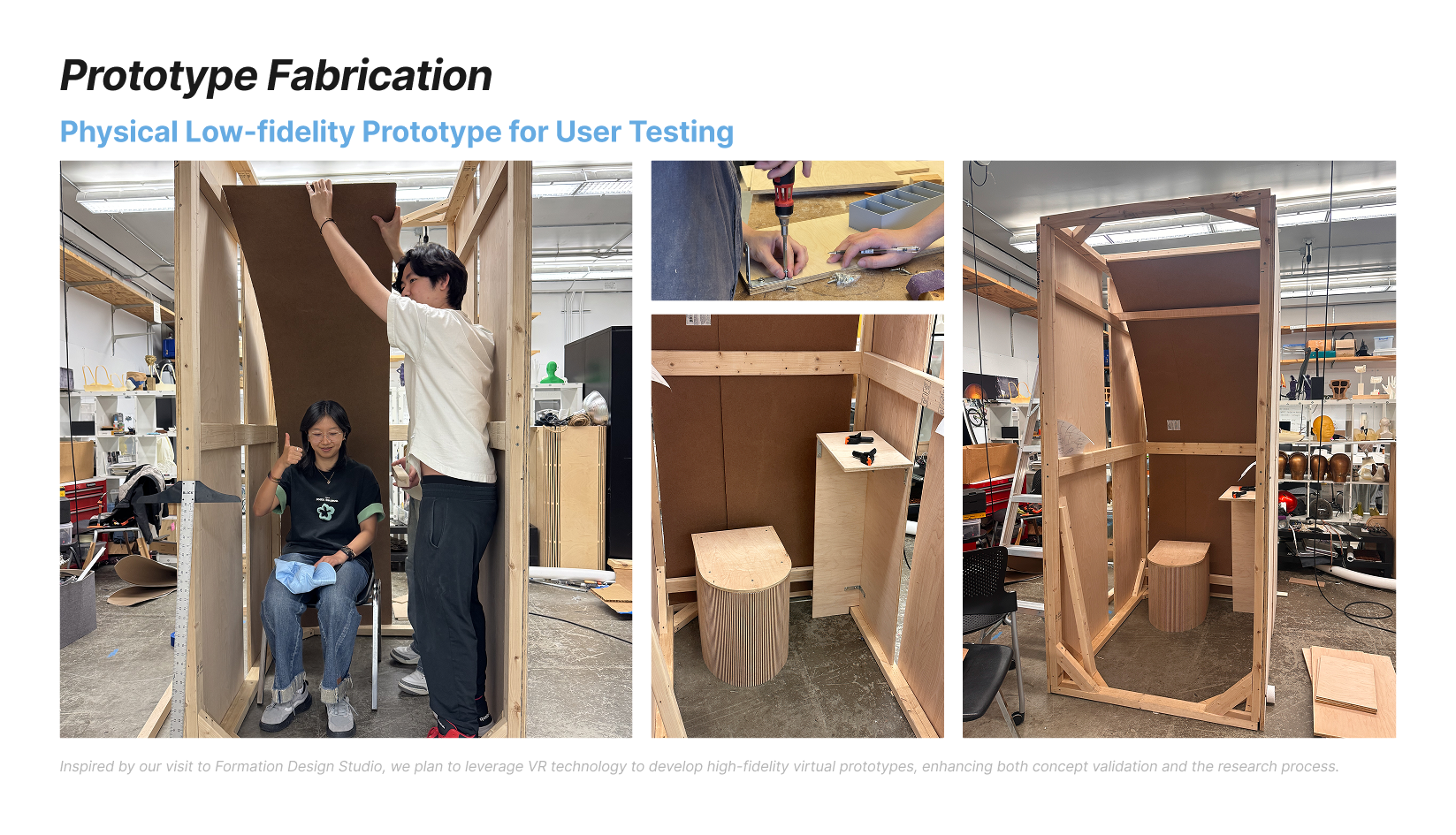 Prototype Fabrication

Physical Low-fidelity Prototype for User Testing

Inspired by our visit to Formation Design Studio, we plan to leverage VR technology to develop high-fidelity virtual prototypes, enhancing both concept validation and the research process.